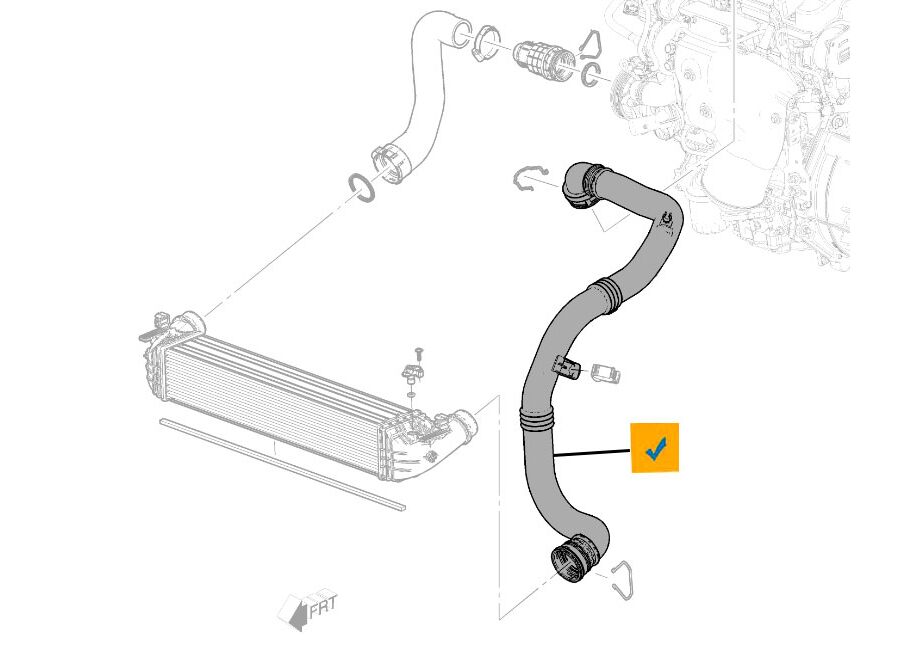 FRT