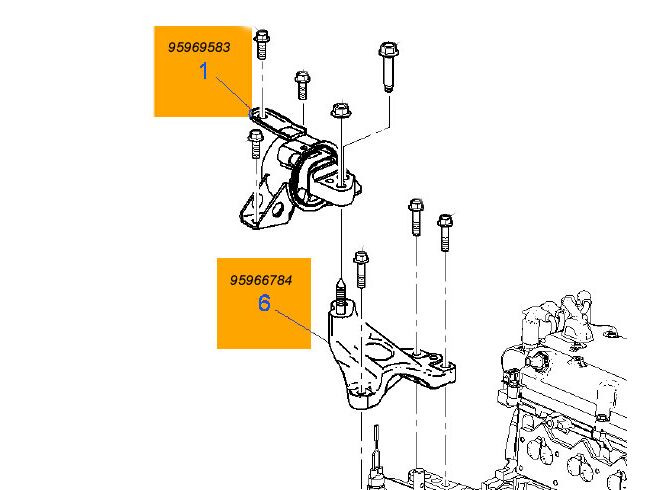 95969583
1

95966784
6